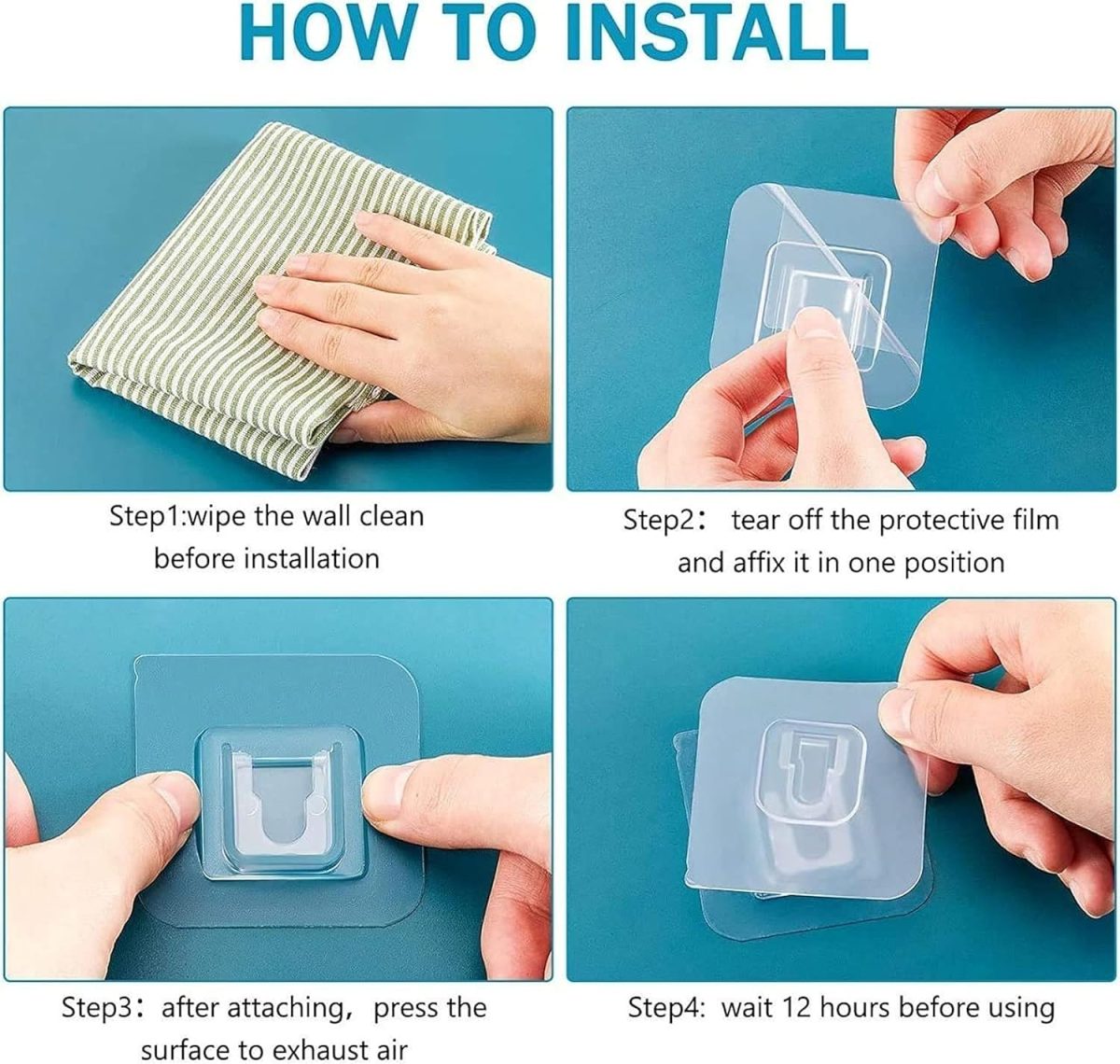 HOW TO INSTALL

Step1:wipe the wall clean before installation

Step2： tear off the protective film and affix it in one position

Step3：after attaching，press the surface to exhaust air

Step4: wait 12 hours before using