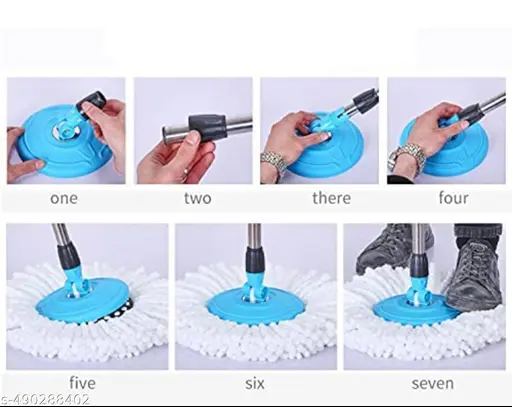 one two there four

five six seven

s-490288402